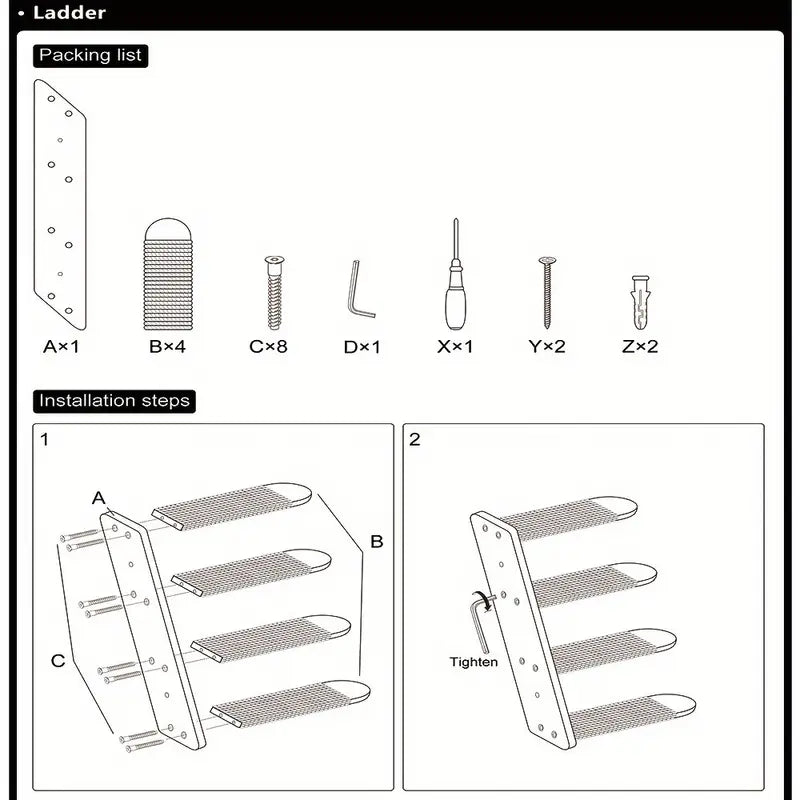 • Ladder

Packing list

A×1

B×4

C×8

D×1

X×1

Y×2

Z×2

Installation steps

1

A

B

C

2

Tighten