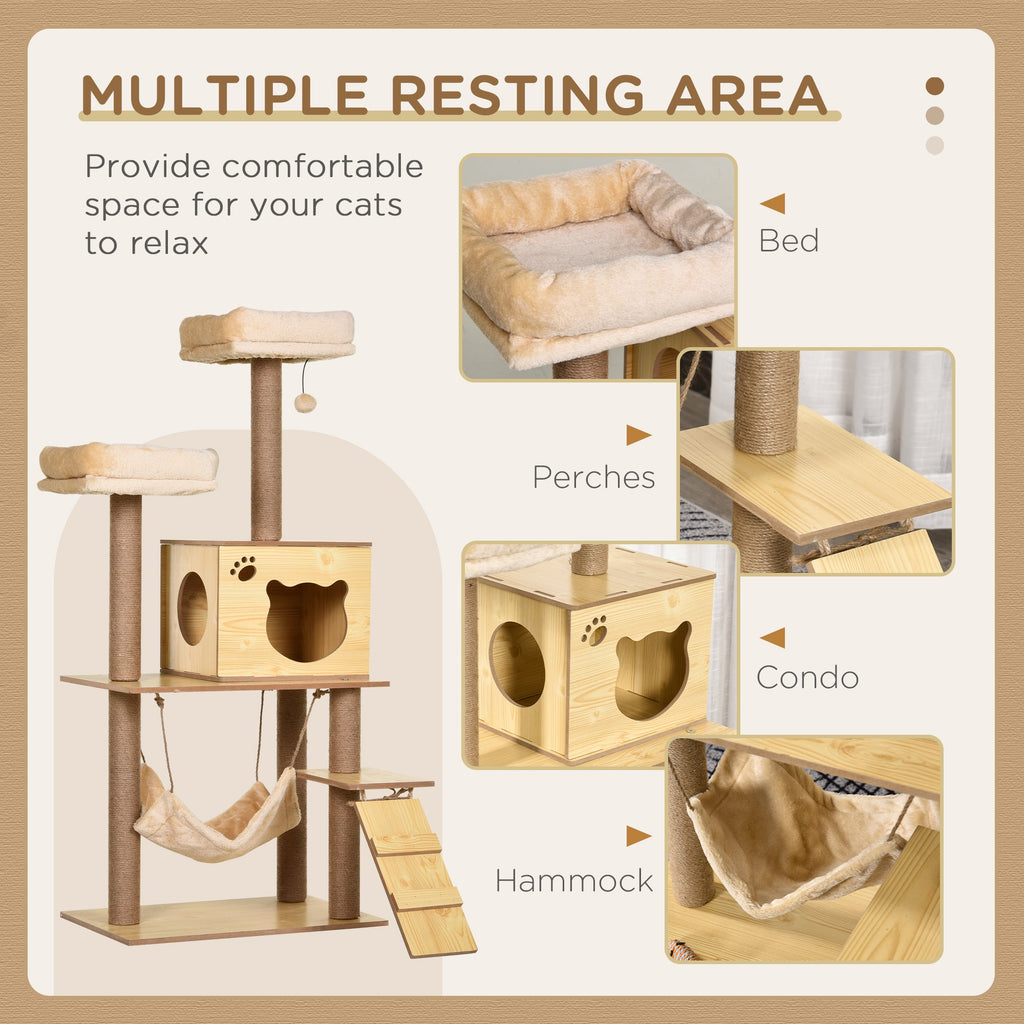 MULTIPLE RESTING AREA

Provide comfortable space for your cats to relax

Bed

Perches

Condo

Hammock